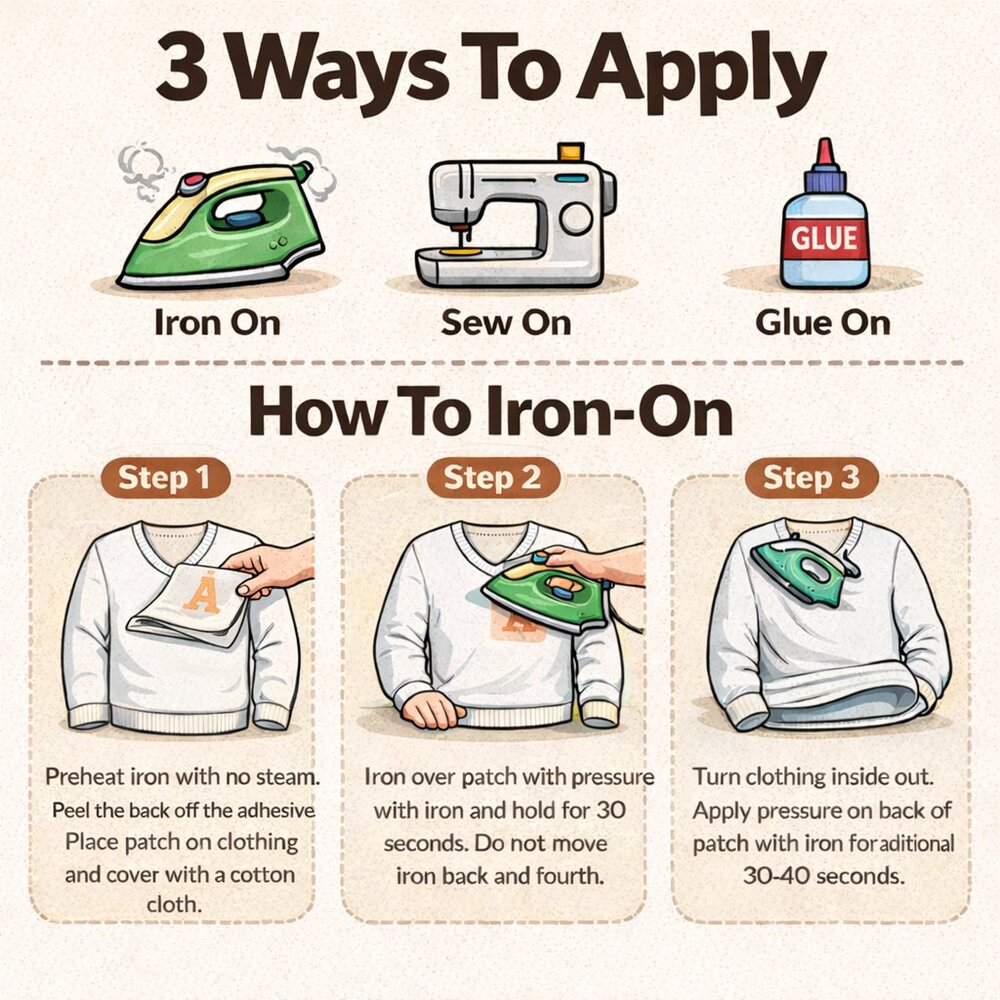 3 Ways To Apply

GLUE

Iron On

Sew On

Glue On

How To Iron-On

Step 1

A

Preheat iron with no steam. Peel the back off the adhesive Place patch on clothing and cover with a cotton cloth.

Step 2

A

Iron over patch with pressure with iron and hold for 30 seconds. Do not move iron back and fourth.

Step 3

Turn clothing inside out. Apply pressure on back of patch with iron foraditional 30-40 seconds.